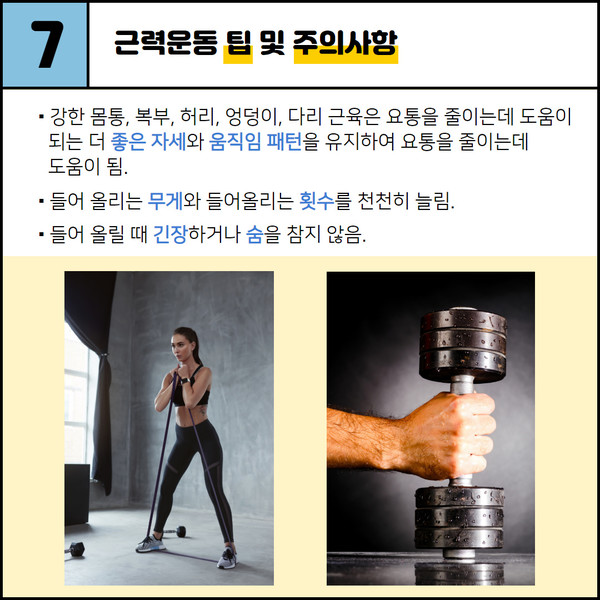 7

근력운동 팁 및 주의사항

▪ 강한 몸통, 복부, 허리, 엉덩이, 다리 근육은 요통을 줄이는데 도움이 되는 더 좋은 자세와 움직임 패턴을 유지하여 요통을 줄이는데 도움이 됨.

▪ 들어 올리는 무게와 들어올리는 횟수를 천천히 늘림.

▪ 들어 올릴 때 긴장하거나 숨을 참지 않음.