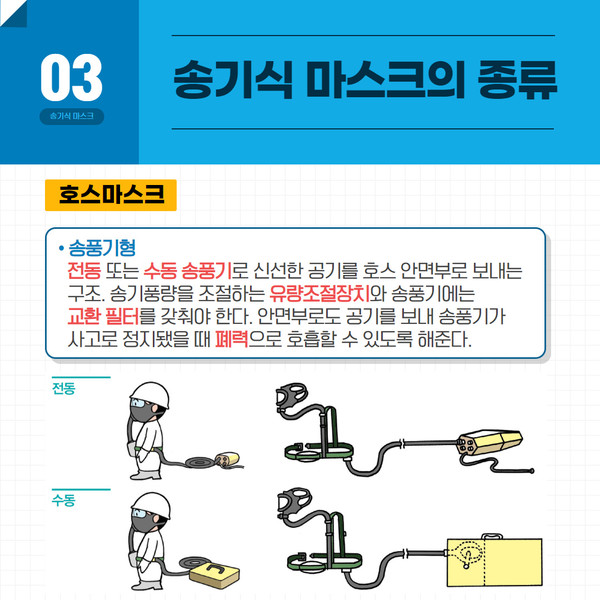 03
송기식 마스크

송기식 마스크의 종류

호스마스크

• 송풍기형
전동 또는 수동 송풍기로 신선한 공기를 호스 안면부로 보내는 구조. 송기풍량을 조절하는 유량조절장치와 송풍기에는 교환 필터를 갖춰야 한다. 안면부로도 공기를 보내 송풍기가 사고로 정지됐을 때 폐력으로 호흡할 수 있도록 해준다.

전동

수동