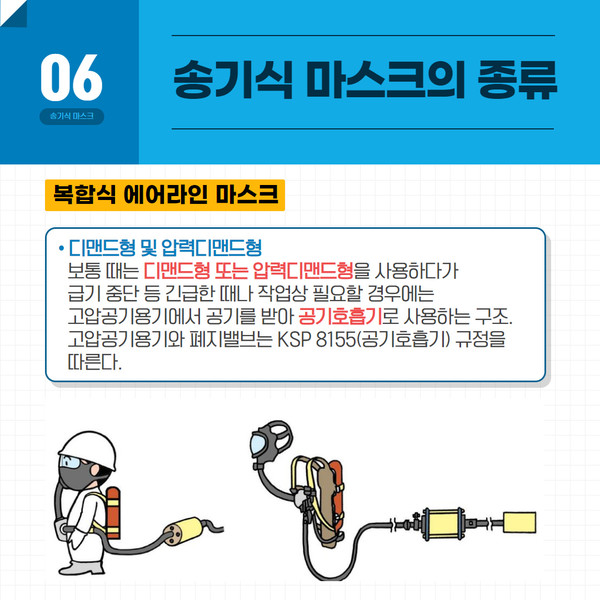 06
송기식 마스크

송기식 마스크의 종류

복합식 에어라인 마스크

• 디맨드형 및 압력디맨드형
보통 때는 디맨드형 또는 압력디맨드형을 사용하다가 급기 중단 등 긴급한 때나 작업상 필요할 경우에는 고압공기용기에서 공기를 받아 공기호흡기로 사용하는 구조. 고압공기용기와 폐지밸브는 KSP 8155(공기호흡기) 규정을 따른다.