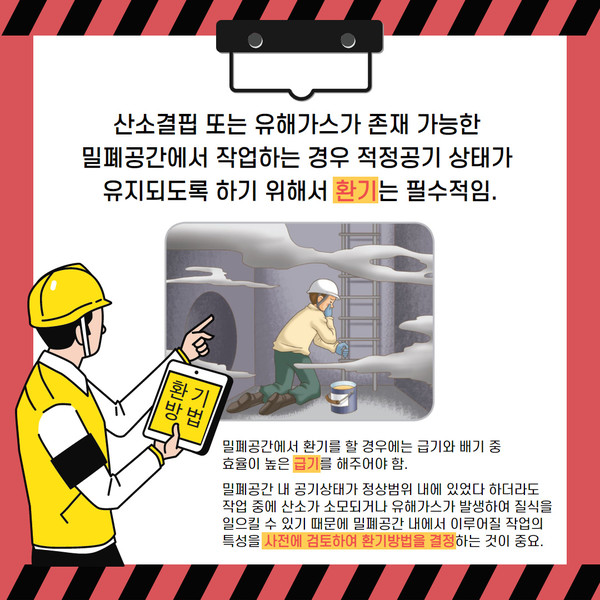 산소결핍 또는 유해가스가 존재 가능한 밀폐공간에서 작업하는 경우 적정공기 상태가 유지되도록 하기 위해서 환기는 필수적임.

환기 방법

밀폐공간에서 환기를 할 경우에는 급기와 배기 중 효율이 높은 급기를 해주어야 함.

밀폐공간 내 공기상태가 정상범위 내에 있었다 하더라도 작업 중에 산소가 소모되거나 유해가스가 발생하여 질식을 일으킬 수 있기 때문에 밀폐공간 내에서 이루어질 작업의 특성을 사전에 검토하여 환기방법을 결정하는 것이 중요.