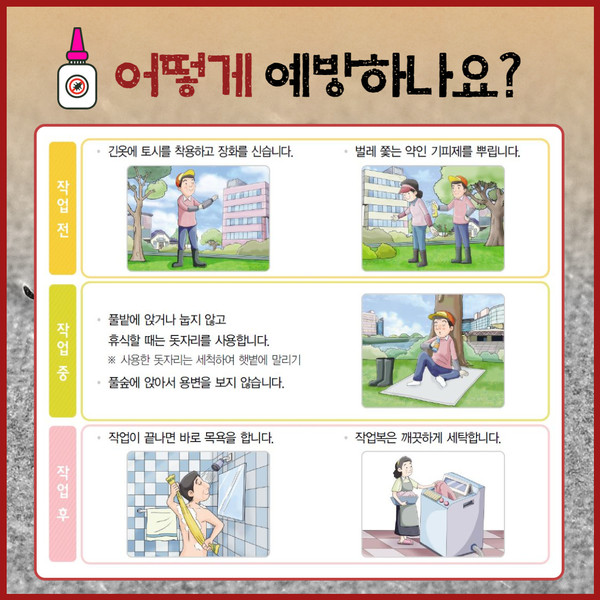 어떻게 예방하나요?

작업 전

· 긴옷에 토시를 착용하고 장화를 신습니다.

· 벌레 쫓는 약인 기피제를 뿌립니다.

작업 중

· 풀밭에 앉거나 눕지 않고 휴식할 때는 돗자리를 사용합니다.

※ 사용한 돗자리는 세척하여 햇볕에 말리기

· 풀숲에 앉아서 용변을 보지 않습니다.

작업 후

· 작업이 끝나면 바로 목욕을 합니다.

· 작업복은 깨끗하게 세탁합니다.