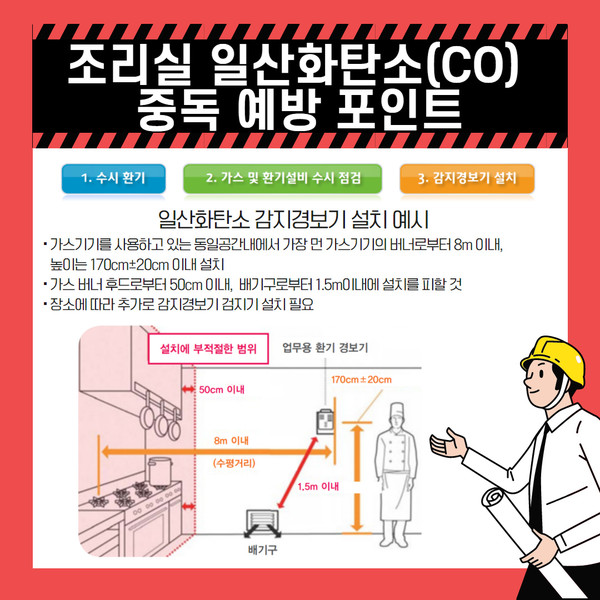 조리실 일산화탄소(CO)
중독 예방 포인트

1. 수시 환기

2. 가스 및 환기설비 수시 점검

3. 감지경보기 설치

일산화탄소 감지경보기 설치 예시

• 가스기기를 사용하고 있는 동일공간내에서 가장 먼 가스기기의 버너로부터 8m 이내, 높이는 170cm±20cm 이내 설치
• 가스 버너 후드로부터 50cm 이내, 배기구로부터 1.5m이내에 설치를 피할 것
• 장소에 따라 추가로 감지경보기 검지기 설치 필요

설치에 부적절한 범위

업무용 환기 경보기

170cm ± 20cm

50cm 이내

8m 이내

(수평거리)

1.5m 이내

배기구