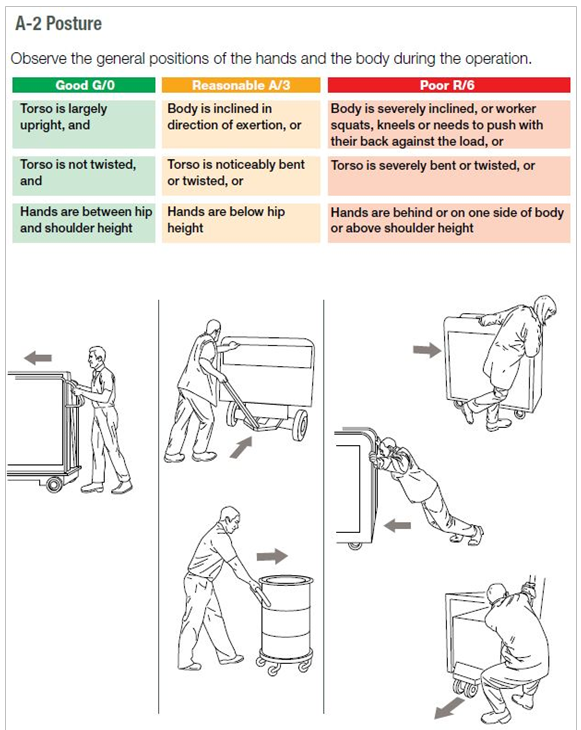 A-2 Posture

Observe the general positions of the hands and the body during the operation.

| Good G/0 | Reasonable A/3 | Poor R/6 |
|---|---|---|
| Torso is largely upright, and | Body is inclined in direction of exertion, or | Body is severely inclined, or worker squats, kneels or needs to push with their back against the load, or |
| Torso is not twisted, and | Torso is noticeably bent or twisted, or | Torso is severely bent or twisted, or |
| Hands are between hip and shoulder height | Hands are below hip height | Hands are behind or on one side of body or above shoulder height |