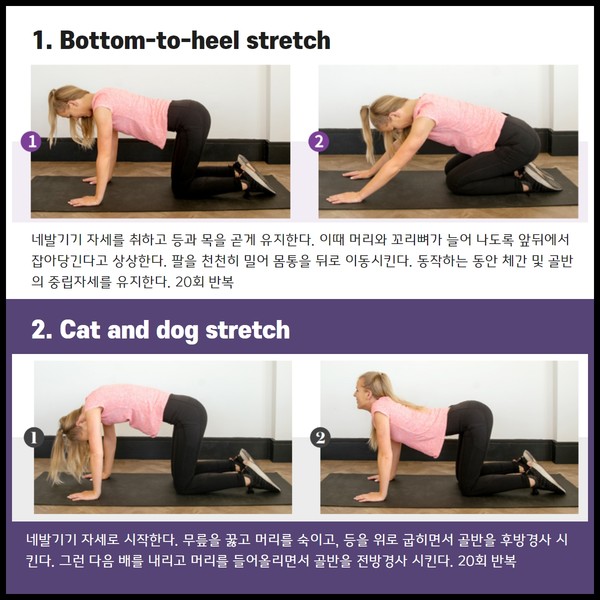 1. Bottom-to-heel stretch

1

2

네발기기 자세를 취하고 등과 목을 곧게 유지한다. 이때 머리와 꼬리뼈가 늘어 나도록 앞뒤에서 잡아당긴다고 상상한다. 팔을 천천히 밀어 몸통을 뒤로 이동시킨다. 동작하는 동안 체간 및 골반의 중립자세를 유지한다. 20회 반복

2. Cat and dog stretch

1

2

네발기기 자세로 시작한다. 무릎을 꿇고 머리를 숙이고, 등을 위로 굽히면서 골반을 후방경사 시킨다. 그런 다음 배를 내리고 머리를 들어올리면서 골반을 전방경사 시킨다. 20회 반복