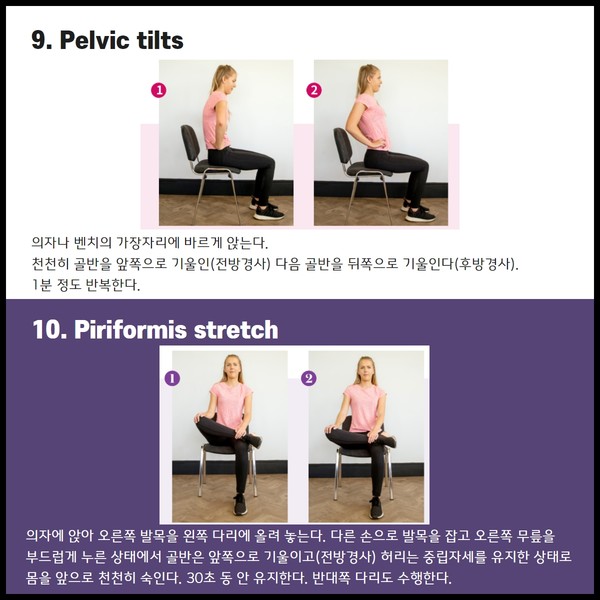 9. Pelvic tilts

1

2

의자나 벤치의 가장자리에 바르게 앉는다.
천천히 골반을 앞쪽으로 기울인(전방경사) 다음 골반을 뒤쪽으로 기울인다(후방경사).
1분 정도 반복한다.

10. Piriformis stretch

1

2

의자에 앉아 오른쪽 발목을 왼쪽 다리에 올려 놓는다. 다른 손으로 발목을 잡고 오른쪽 무릎을 부드럽게 누른 상태에서 골반은 앞쪽으로 기울이고(전방경사) 허리는 중립자세를 유지한 상태로 몸을 앞으로 천천히 숙인다. 30초 동 안 유지한다. 반대쪽 다리도 수행한다.