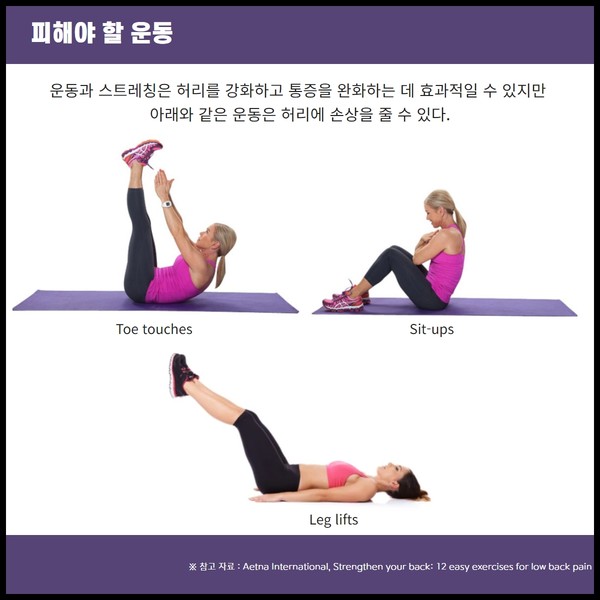 피해야 할 운동

운동과 스트레칭은 허리를 강화하고 통증을 완화하는 데 효과적일 수 있지만 아래와 같은 운동은 허리에 손상을 줄 수 있다.

Toe touches

Sit-ups

Leg lifts

※ 참고 자료 : Aetna International, Strengthen your back: 12 easy exercises for low back pain