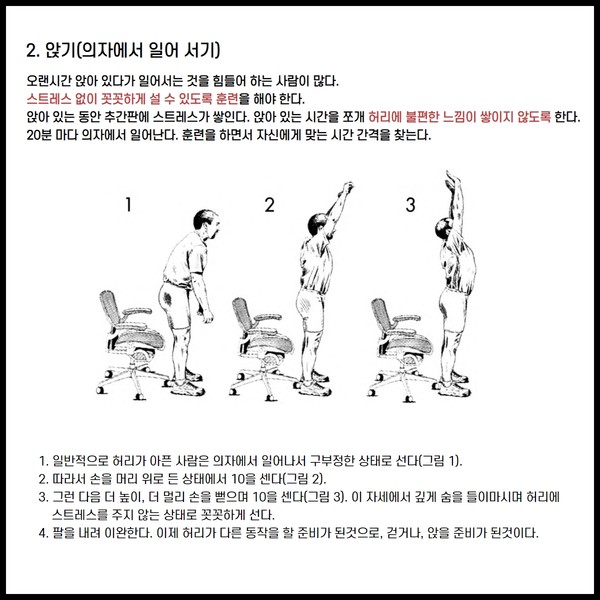 2. 앉기(의자에서 일어 서기)

오랜시간 앉아 있다가 일어서는 것을 힘들어 하는 사람이 많다.
스트레스 없이 꼿꼿하게 설 수 있도록 훈련을 해야 한다.
앉아 있는 동안 추간판에 스트레스가 쌓인다. 앉아 있는 시간을 쪼개 허리에 불편한 느낌이 쌓이지 않도록 한다.
20분 마다 의자에서 일어난다. 훈련을 하면서 자신에게 맞는 시간 간격을 찾는다.

1

2

3

1. 일반적으로 허리가 아픈 사람은 의자에서 일어나서 구부정한 상태로 선다(그림 1).
2. 따라서 손을 머리 위로 든 상태에서 10을 센다(그림 2).
3. 그런 다음 더 높이, 더 멀리 손을 뻗으며 10을 센다(그림 3). 이 자세에서 깊게 숨을 들이마시며 허리에 스트레스를 주지 않는 상태로 꼿꼿하게 선다.
4. 팔을 내려 이완한다. 이제 허리가 다른 동작을 할 준비가 된것으로, 걷거나, 앉을 준비가 된것이다.