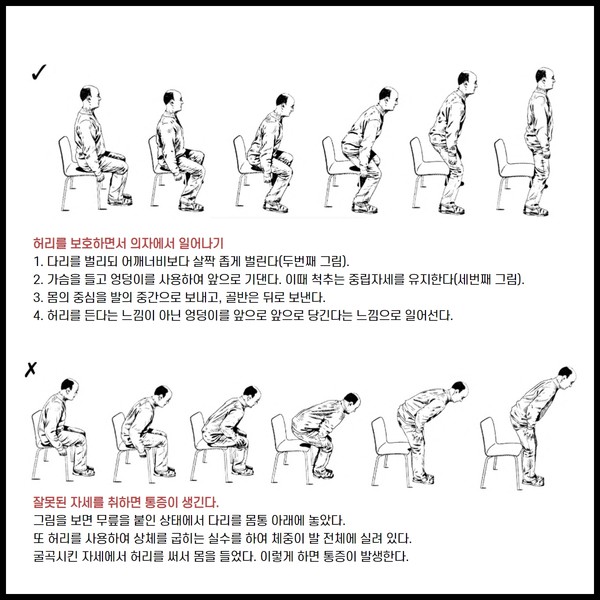 ✓

허리를 보호하면서 의자에서 일어나기
1. 다리를 벌리되 어깨너비보다 살짝 좁게 벌린다(두번째 그림).
2. 가슴을 들고 엉덩이를 사용하여 앞으로 기댄다. 이때 척추는 중립자세를 유지한다(세번째 그림).
3. 몸의 중심을 발의 중간으로 보내고, 골반은 뒤로 보낸다.
4. 허리를 든다는 느낌이 아닌 엉덩이를 앞으로 앞으로 당긴다는 느낌으로 일어선다.

✗

잘못된 자세를 취하면 통증이 생긴다.
그림을 보면 무릎을 붙인 상태에서 다리를 몸통 아래에 놓았다.
또 허리를 사용하여 상체를 굽히는 실수를 하여 체중이 발 전체에 실려 있다.
굴곡시킨 자세에서 허리를 써서 몸을 들었다. 이렇게 하면 통증이 발생한다.