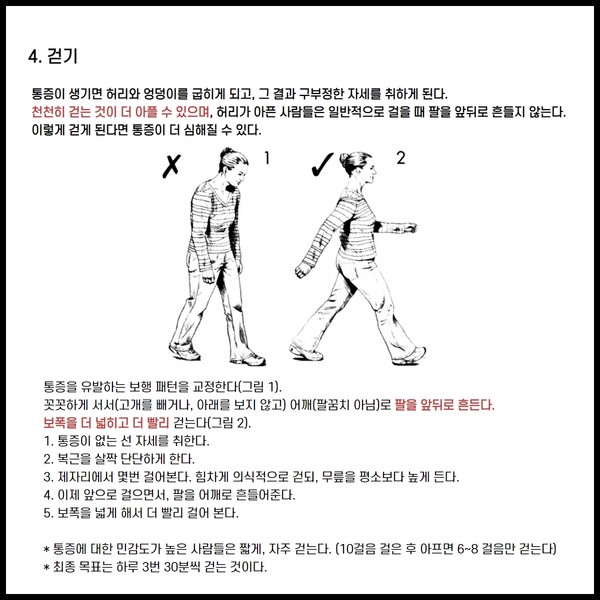 4. 걷기

통증이 생기면 허리와 엉덩이를 굽히게 되고, 그 결과 구부정한 자세를 취하게 된다. 천천히 걷는 것이 더 아플 수 있으며, 허리가 아픈 사람들은 일반적으로 걸을 때 팔을 앞뒤로 흔들지 않는다. 이렇게 걷게 된다면 통증이 더 심해질 수 있다.

✗ 1 ✓ 2

통증을 유발하는 보행 패턴을 교정한다(그림 1).
꼿꼿하게 서서(고개를 빼거나, 아래를 보지 않고) 어깨(팔꿈치 아님)로 팔을 앞뒤로 흔든다.
보폭을 더 넓히고 더 빨리 걷는다(그림 2).
1. 통증이 없는 선 자세를 취한다.
2. 복근을 살짝 단단하게 한다.
3. 제자리에서 몇번 걸어본다. 힘차게 의식적으로 걷되, 무릎을 평소보다 높게 든다.
4. 이제 앞으로 걸으면서, 팔을 어깨로 흔들어준다.
5. 보폭을 넓게 해서 더 빨리 걸어 본다.

* 통증에 대한 민감도가 높은 사람들은 짧게, 자주 걷는다. (10걸음 걸은 후 아프면 6~8 걸음만 걷는다)
* 최종 목표는 하루 3번 30분씩 걷는 것이다.