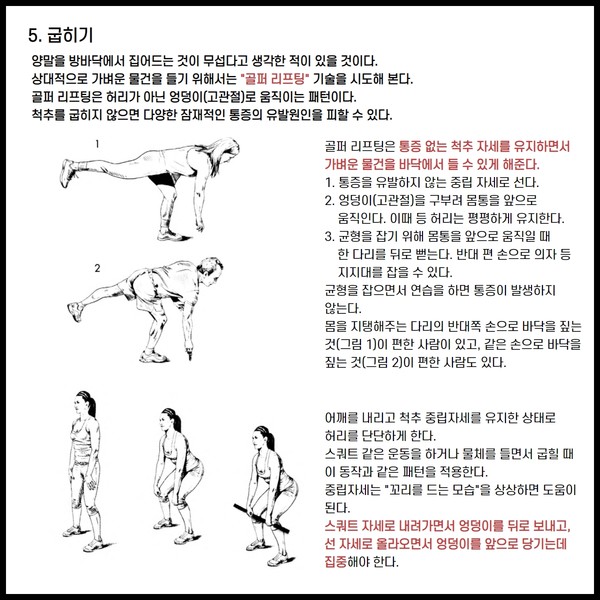 5. 굽히기

양말을 방바닥에서 집어드는 것이 무섭다고 생각한 적이 있을 것이다.
상대적으로 가벼운 물건을 들기 위해서는 "골퍼 리프팅" 기술을 시도해 본다.
골퍼 리프팅은 허리가 아닌 엉덩이(고관절)로 움직이는 패턴이다.
척추를 굽히지 않으면 다양한 잠재적인 통증의 유발원인을 피할 수 있다.

1

2

골퍼 리프팅은 통증 없는 척추 자세를 유지하면서 가벼운 물건을 바닥에서 들 수 있게 해준다.
1. 통증을 유발하지 않는 중립 자세로 선다.
2. 엉덩이(고관절)을 구부려 몸통을 앞으로 움직인다. 이때 등 허리는 평평하게 유지한다.
3. 균형을 잡기 위해 몸통을 앞으로 움직일 때 한 다리를 뒤로 뻗는다. 반대 편 손으로 의자 등 지지대를 잡을 수 있다.
균형을 잡으면서 연습을 하면 통증이 발생하지 않는다.
몸을 지탱해주는 다리의 반대쪽 손으로 바닥을 짚는 것(그림 1)이 편한 사람이 있고, 같은 손으로 바닥을 짚는 것(그림 2)이 편한 사람도 있다.

어깨를 내리고 척추 중립자세를 유지한 상태로 허리를 단단하게 한다.
스쿼트 같은 운동을 하거나 물체를 들면서 굽힐 때 이 동작과 같은 패턴을 적용한다.
중립자세는 "꼬리를 드는 모습"을 상상하면 도움이 된다.
스쿼트 자세로 내려가면서 엉덩이를 뒤로 보내고, 선 자세로 올라오면서 엉덩이를 앞으로 당기는데 집중해야 한다.