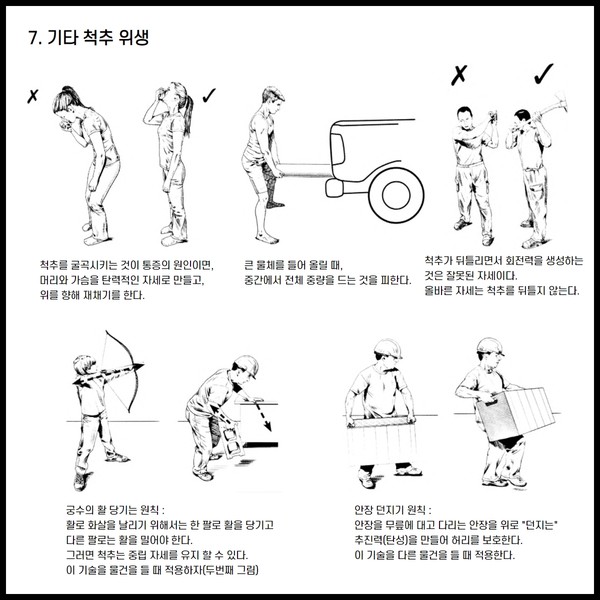 7. 기타 척추 위생

✗ ✓

척추를 굴곡시키는 것이 통증의 원인이면, 머리와 가슴을 탄력적인 자세로 만들고, 위를 향해 재채기를 한다.

큰 물체를 들어 올릴 때, 중간에서 전체 중량을 드는 것을 피한다.

✗ ✓

척추가 뒤틀리면서 회전력을 생성하는 것은 잘못된 자세이다. 올바른 자세는 척추를 뒤틀지 않는다.

궁수의 활 당기는 원칙 : 활로 화살을 날리기 위해서는 한 팔로 활을 당기고 다른 팔로는 활을 밀어야 한다. 그러면 척추는 중립 자세를 유지 할 수 있다. 이 기술을 물건을 들 때 적용하자(두번째 그림)

안장 던지기 원칙 : 안장을 무릎에 대고 다리는 안장을 위로 "던지는" 추진력(탄성)을 만들어 허리를 보호한다. 이 기술을 다른 물건을 들 때 적용한다.