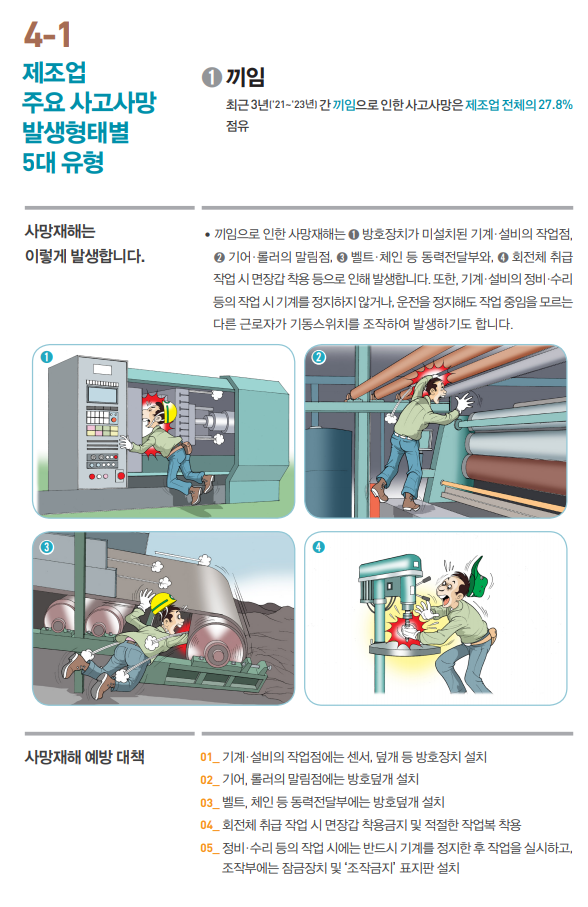 4-1

제조업
주요 사고사망
발생형태별
5대 유형

❶ 끼임

최근 3년('21~'23년) 간 끼임으로 인한 사고사망은 제조업 전체의 27.8% 점유

사망재해는
이렇게 발생합니다.

• 끼임으로 인한 사망재해는 ❶ 방호장치가 미설치된 기계·설비의 작업점, ❷ 기어·롤러의 말림점, ❸ 벨트·체인 등 동력전달부와, ❹ 회전체 취급 작업 시 면장갑 착용 등으로 인해 발생합니다. 또한, 기계·설비의 정비·수리 등의 작업 시 기계를 정지하지 않거나, 운전을 정지해도 작업 중임을 모르는 다른 근로자가 기동스위치를 조작하여 발생하기도 합니다.

❶

❷

❸

❹

사망재해 예방 대책

01_ 기계·설비의 작업점에는 센서, 덮개 등 방호장치 설치
02_ 기어, 롤러의 말림점에는 방호덮개 설치
03_ 벨트, 체인 등 동력전달부에는 방호덮개 설치
04_ 회전체 취급 작업 시 면장갑 착용금지 및 적절한 작업복 착용
05_ 정비·수리 등의 작업 시에는 반드시 기계를 정지한 후 작업을 실시하고, 조작부에는 잠금장치 및 '조작금지' 표지판 설치