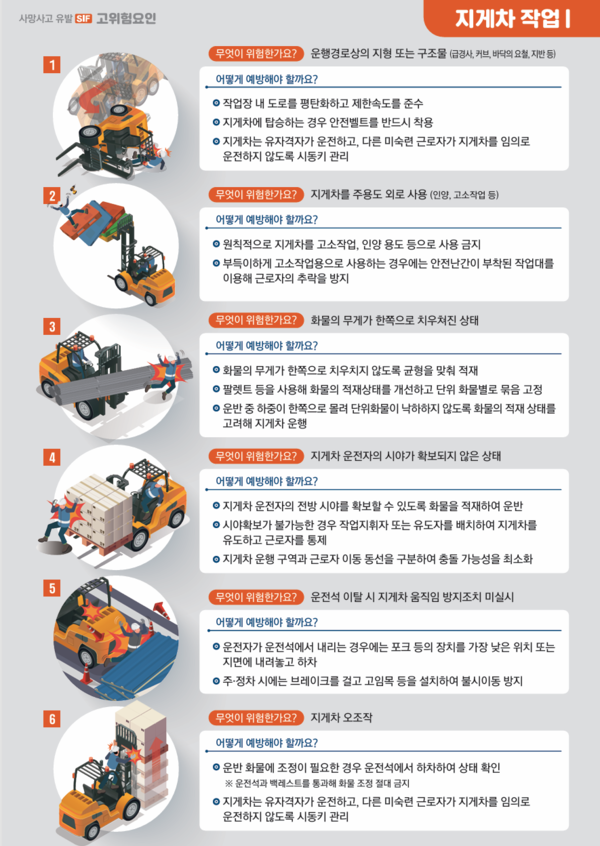 사망사고 유발 SIF 고위험요인

지게차 작업 I

1

무엇이 위험한가요? 운행경로상의 지형 또는 구조물 (급경사, 커브, 바닥의 요철, 지반 등)

어떻게 예방해야 할까요?

작업장 내 도로를 평탄화하고 제한속도를 준수

지게차에 탑승하는 경우 안전벨트를 반드시 착용

지게차는 유자격자가 운전하고, 다른 미숙련 근로자가 지게차를 임의로 운전하지 않도록 시동키 관리

2

무엇이 위험한가요? 지게차를 주용도 외로 사용 (인양, 고소작업 등)

어떻게 예방해야 할까요?

원칙적으로 지게차를 고소작업, 인양 용도 등으로 사용 금지

부득이하게 고소작업용으로 사용하는 경우에는 안전난간이 부착된 작업대를 이용해 근로자의 추락을 방지

3

무엇이 위험한가요? 화물의 무게가 한쪽으로 치우쳐진 상태

어떻게 예방해야 할까요?

화물의 무게가 한쪽으로 치우치지 않도록 균형을 맞춰 적재

팔렛트 등을 사용해 화물의 적재상태를 개선하고 단위 화물별로 묶음 고정

운반 중 하중이 한쪽으로 몰려 단위화물이 낙하하지 않도록 화물의 적재 상태를 고려해 지게차 운행

4

무엇이 위험한가요? 지게차 운전자의 시야가 확보되지 않은 상태

어떻게 예방해야 할까요?

지게차 운전자의 전방 시야를 확보할 수 있도록 화물을 적재하여 운반

시야확보가 불가능한 경우 작업지휘자 또는 유도자를 배치하여 지게차를 유도하고 근로자를 통제

지게차 운행 구역과 근로자 이동 동선을 구분하여 충돌 가능성을 최소화

5

무엇이 위험한가요? 운전석 이탈 시 지게차 움직임 방지조치 미실시

어떻게 예방해야 할까요?

운전자가 운전석에서 내리는 경우에는 포크 등의 장치를 가장 낮은 위치 또는 지면에 내려놓고 하차

주·정차 시에는 브레이크를 걸고 고임목 등을 설치하여 불시이동 방지

6

무엇이 위험한가요? 지게차 오조작

어떻게 예방해야 할까요?

운반 화물에 조정이 필요한 경우 운전석에서 하차하여 상태 확인
※ 운전석과 백레스트를 통과해 화물 조정 절대 금지

지게차는 유자격자가 운전하고, 다른 미숙련 근로자가 지게차를 임의로 운전하지 않도록 시동키 관리